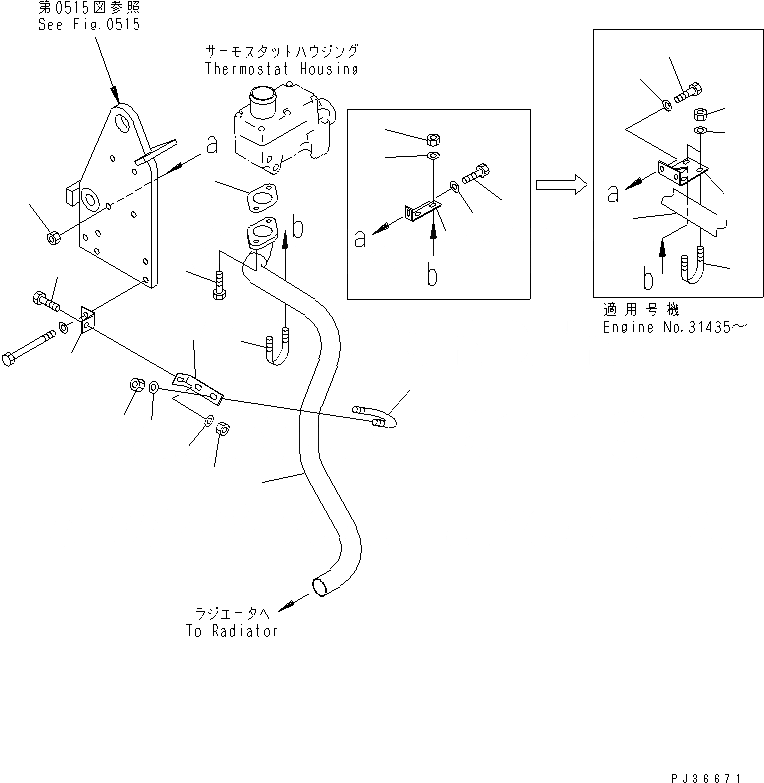 第0515図参照
See Fig.0515

サーモスタットハウジング
Thermostat Housing

a

b

a

b

a

b

適用号機
Engine No.31435～

ラジエータへ
To Radiator

PJ36671