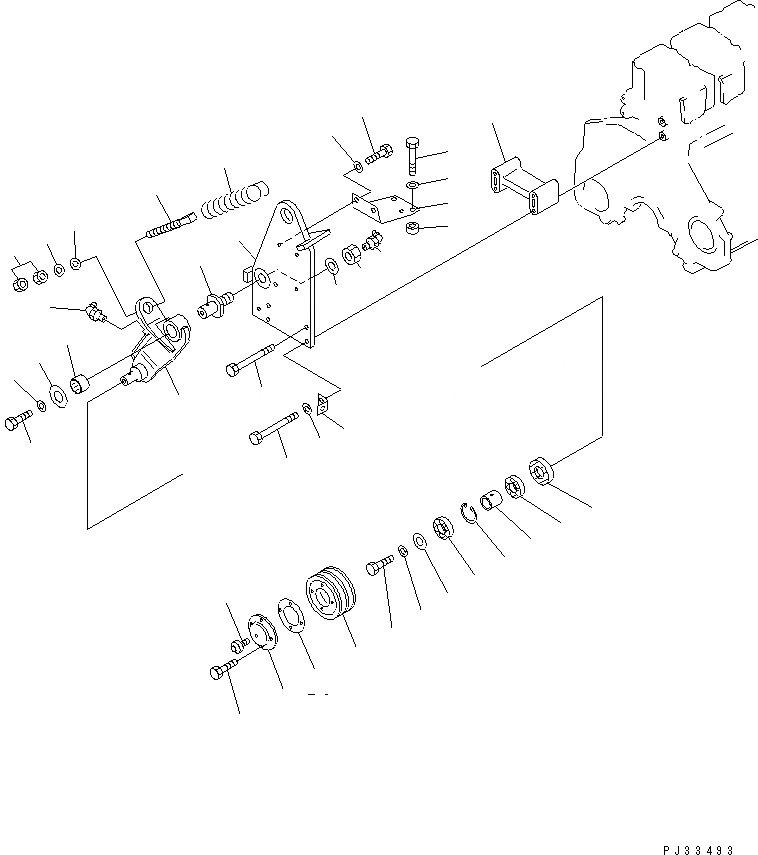 PJ33493