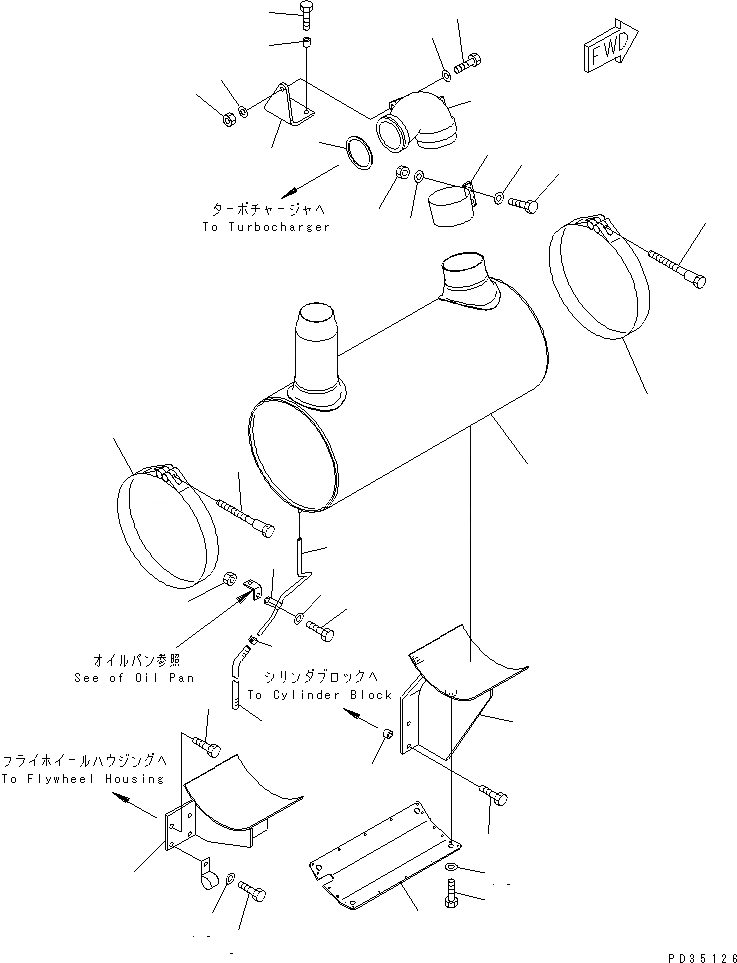 FWD

ターボチャージャへ
To Turbocharger

オイルパン参照
See of Oil Pan

シリンダブロックへ
To Cylinder Block

フライホイールハウジングへ
To Flywheel Housing

PD35126