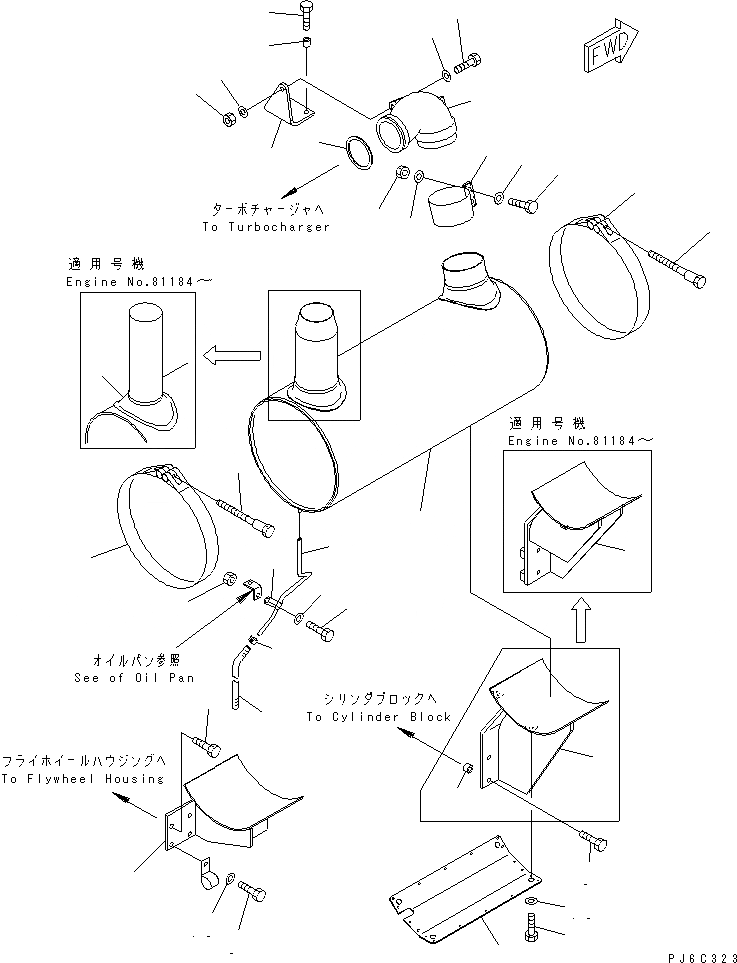 FWD

ターボチャージャへ
To Turbocharger

適用号機
Engine No.81184～

適用号機
Engine No.81184～

オイルパン参照
See of Oil Pan

シリンダブロックへ
To Cylinder Block

フライホイールハウジングへ
To Flywheel Housing

PJ6C323