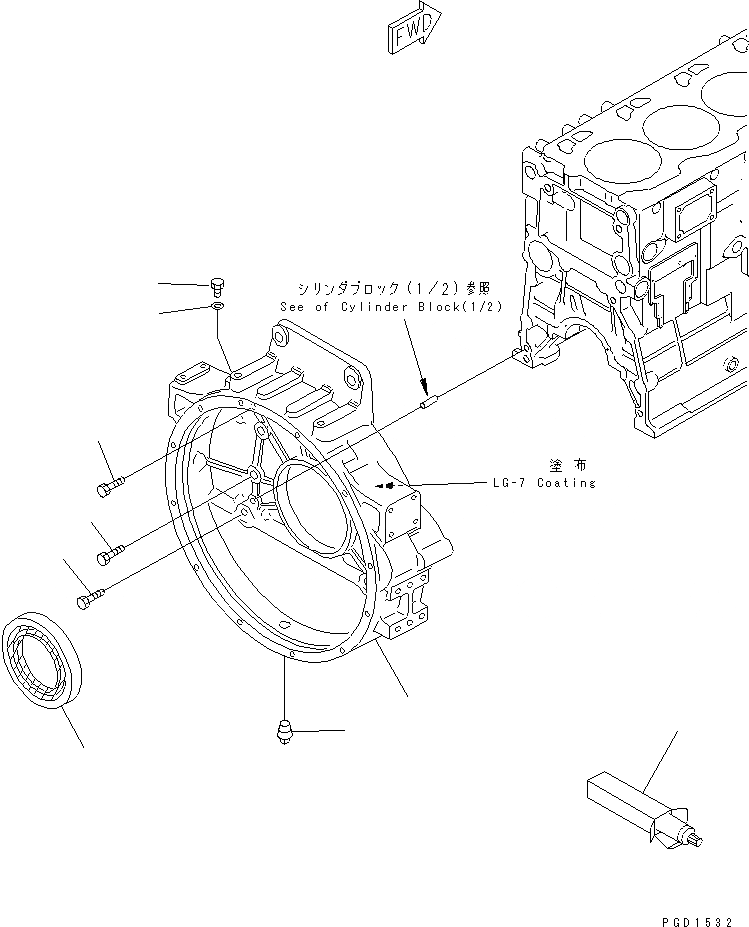 FWD

シリンダブロック(1/2)参照
See of Cylinder Block(1/2)

塗布
LG-7 Coating

PGD1532