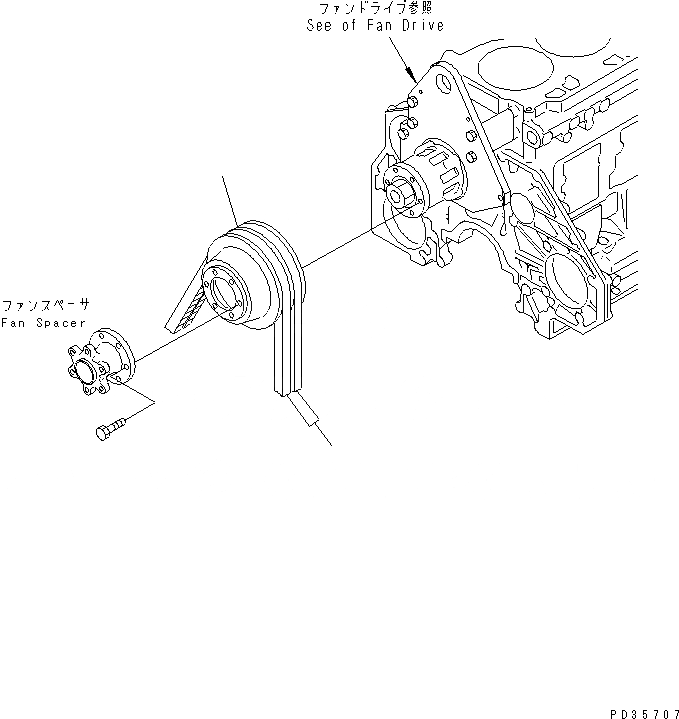 ファンドライブ参照
See of Fan Drive

ファンスペーサ
Fan Spacer

PD35707