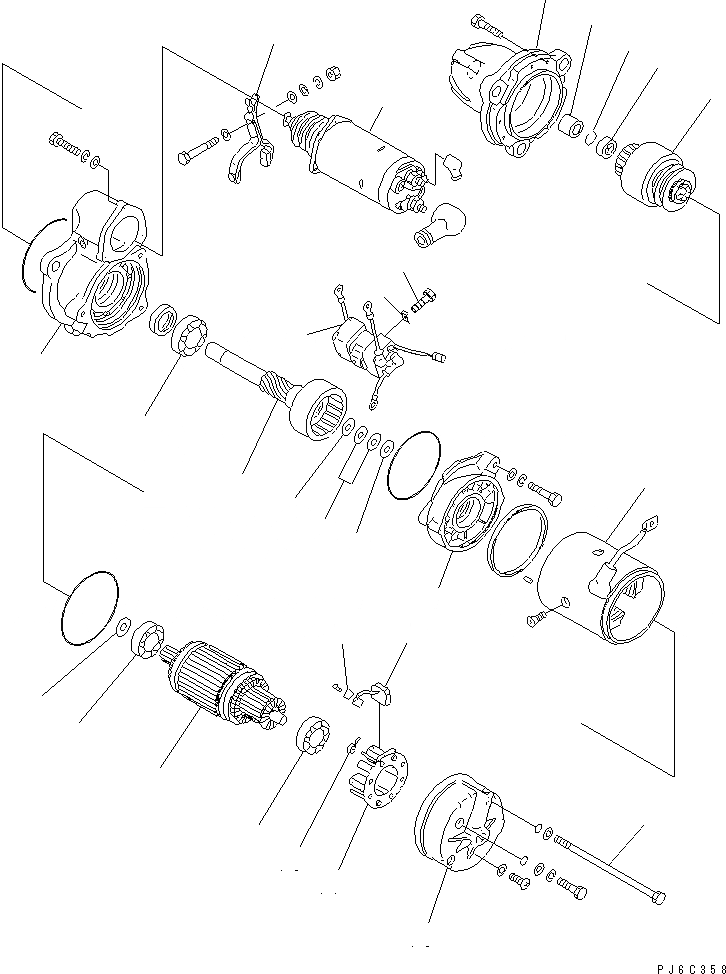 PJ6C358