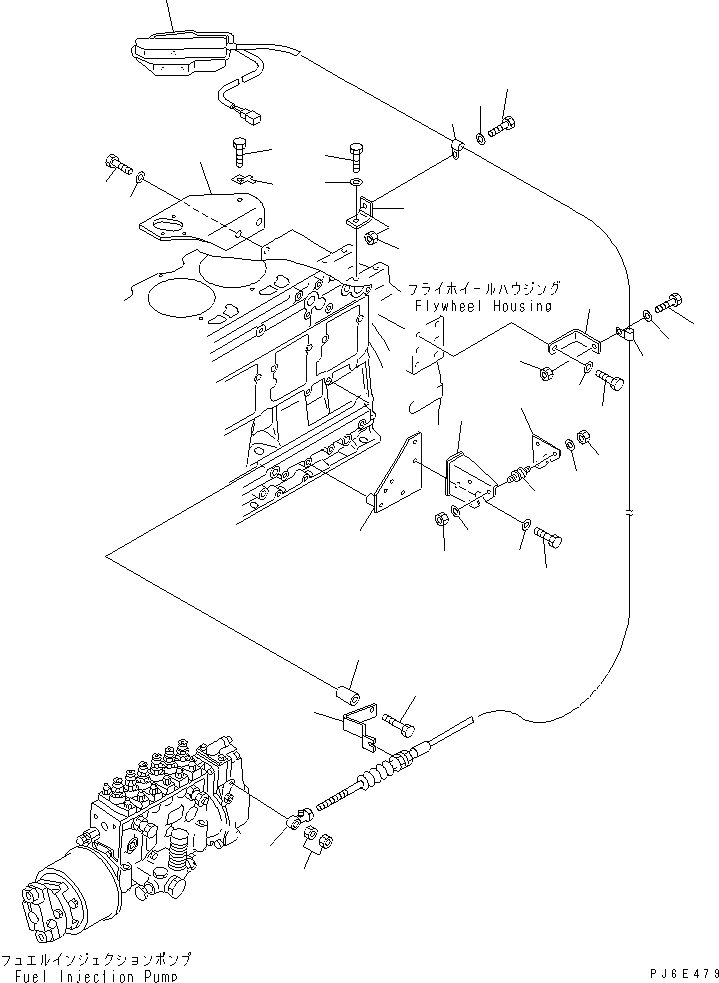 フライホイールハウジング
Flywheel Housing

フュエルインジェクションポンプ
Fuel Injection Pump

PJ6E479