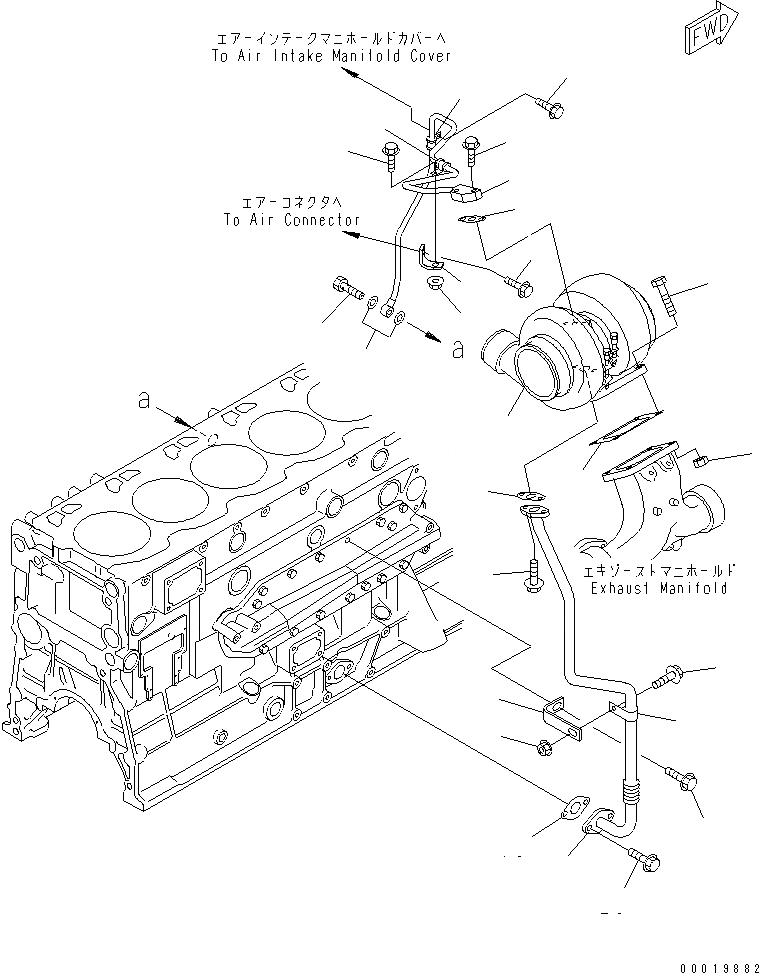 FWD

エアーインテークマニホールドカバーへ
To Air Intake Manifold Cover

エアーコネクタへ
To Air Connector

a

a

エキゾーストマニホールド
Exhaust Manifold

00019882