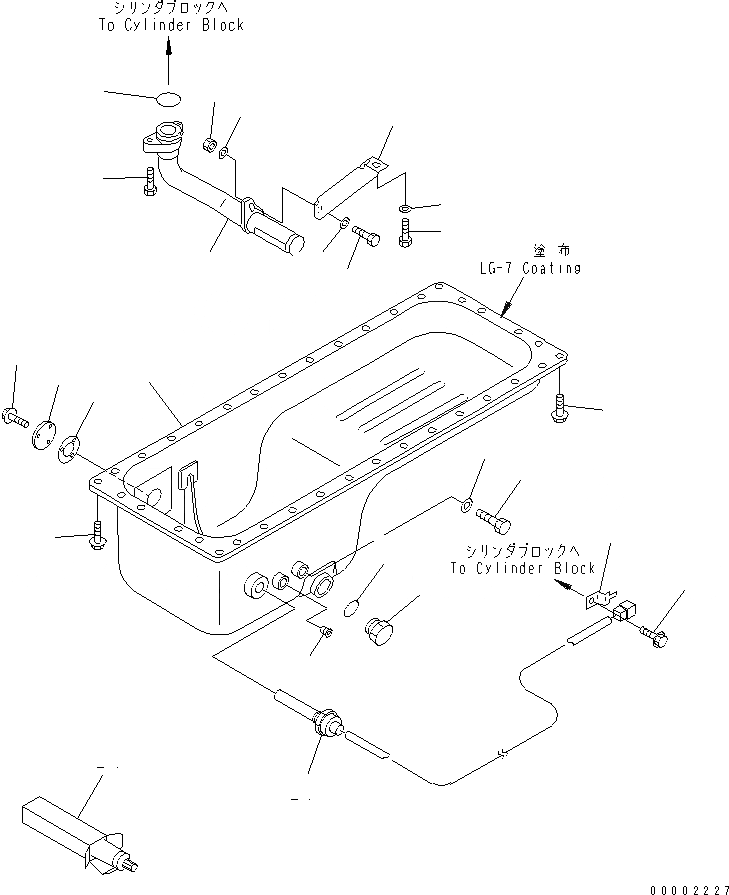 シリンダブロックへ
To Cylinder Block

塗布
LG-7 Coating

シリンダブロックへ
To Cylinder Block

00002227