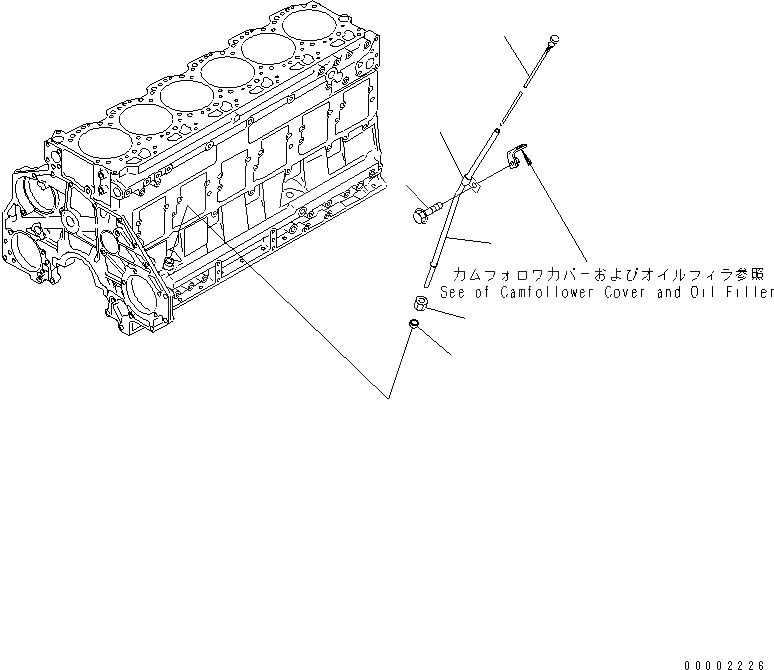 カムフォロワカバーおよびオイルフィラ参照
See of Camfollower Cover and Oil Filler

00002226