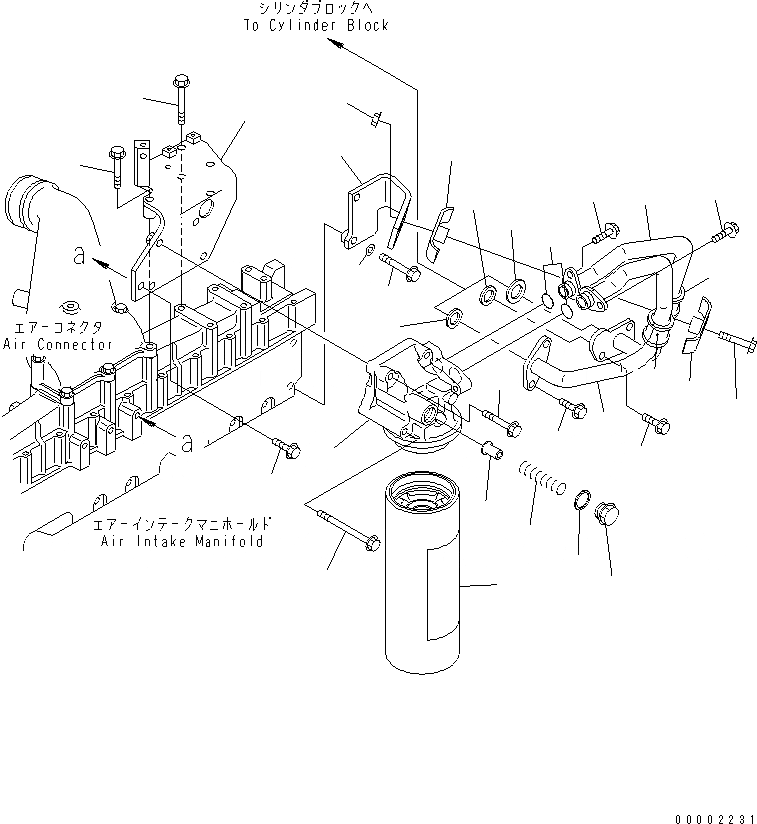 シリンダブロックへ
To Cylinder Block

a

エアーコネクタ
Air Connector

a

エアーインテークマニホールド
Air Intake Manifold

00002231