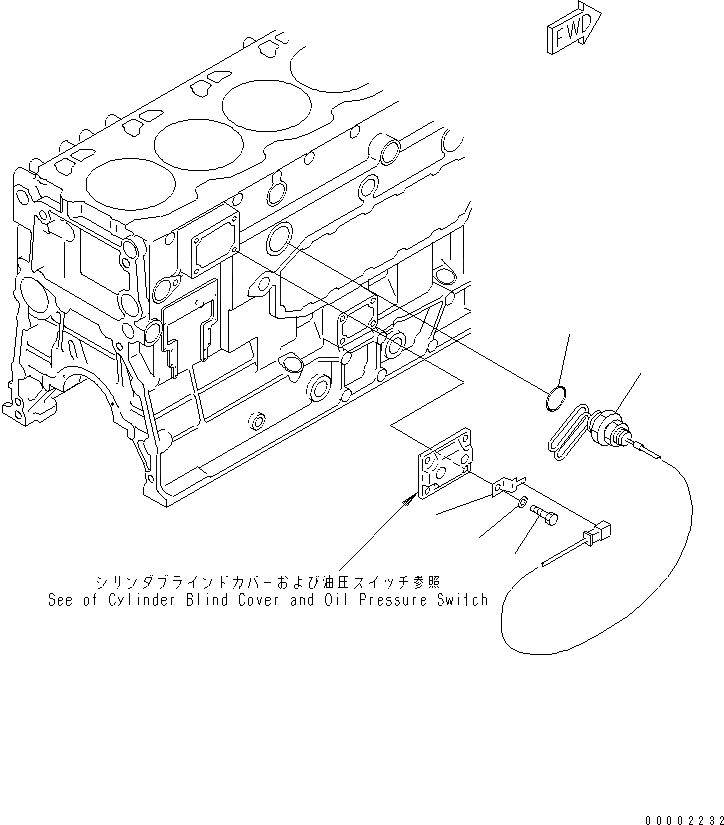 FWD

シリンダブラインドカバーおよび油圧スイッチ参照
See of Cylinder Blind Cover and Oil Pressure Switch

00002232