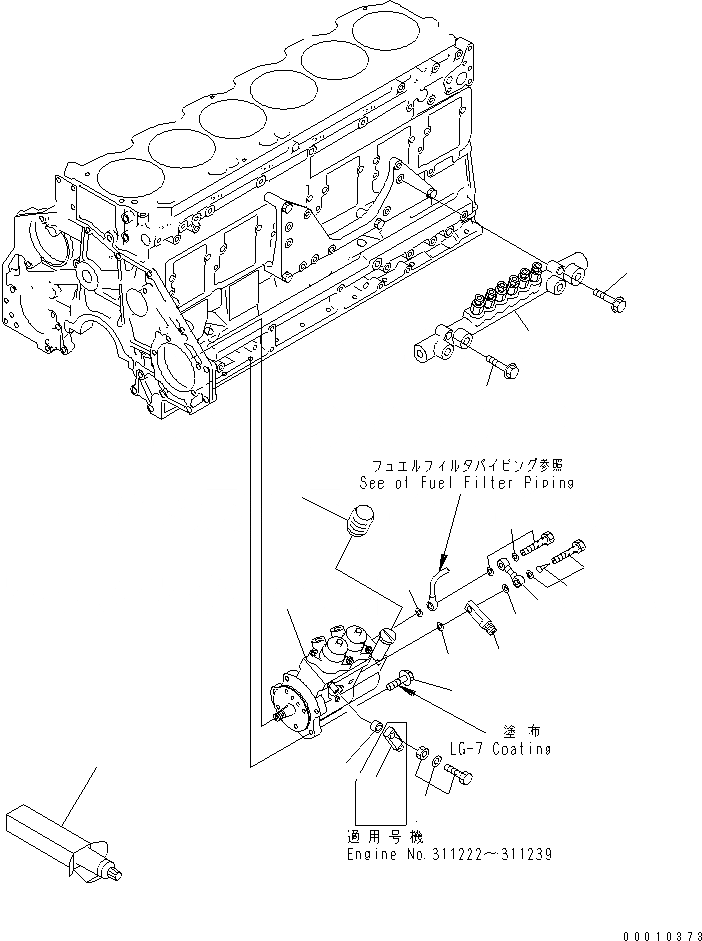 フュエルフィルタパイピング参照
See of Fuel Filter Piping

塗布
LG-7 Coating

適用号機
Engine No.311222～311239

00010373