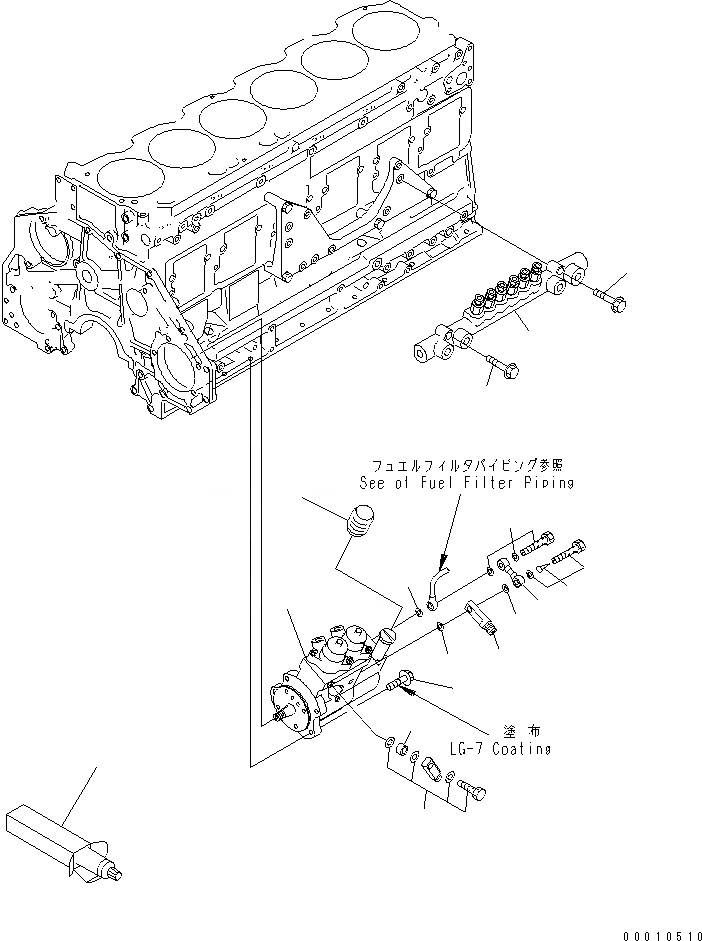 フュエルフィルタパイピング参照
See of Fuel Filter Piping

塗布
LG-7 Coating

00010510