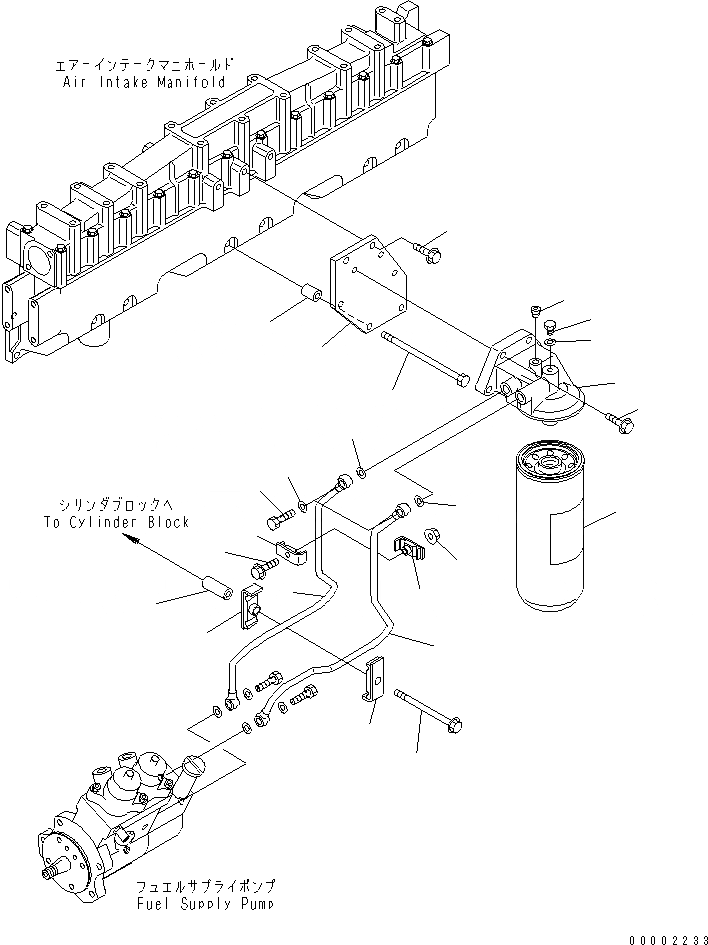 エアーインテークマニホールド
Air Intake Manifold

シリンダブロックへ
To Cylinder Block

フュエルサプライポンプ
Fuel Supply Pump

00002233