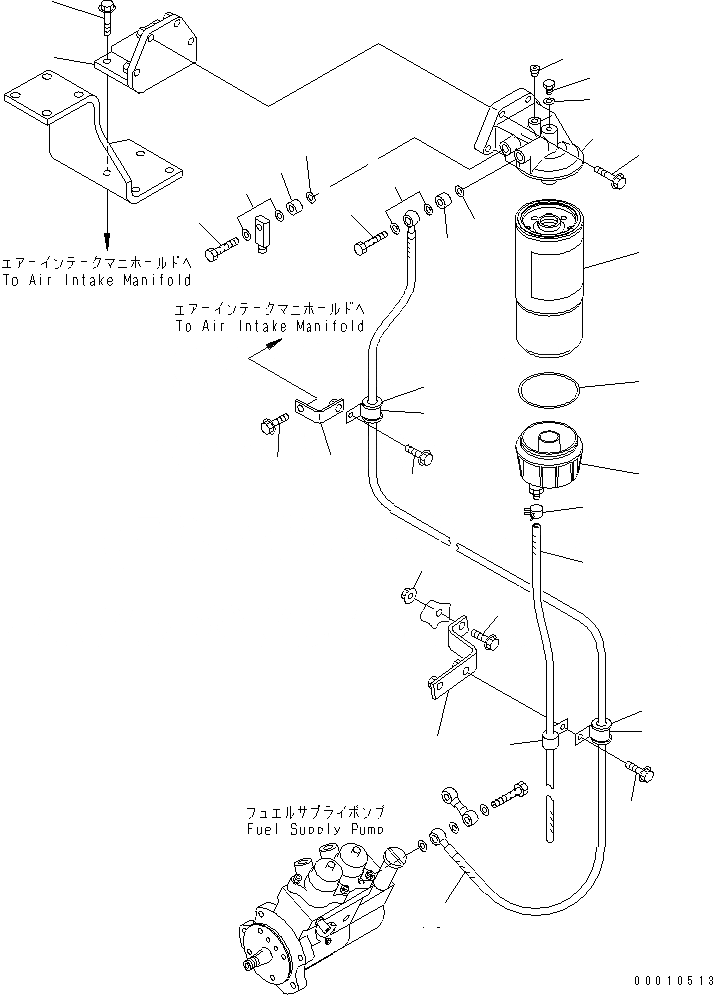 エアーインテークマニホールドへ
To Air Intake Manifold

エアーインテークマニホールドへ
To Air Intake Manifold

フュエルサプライポンプ
Fuel Supply Pump

00010513