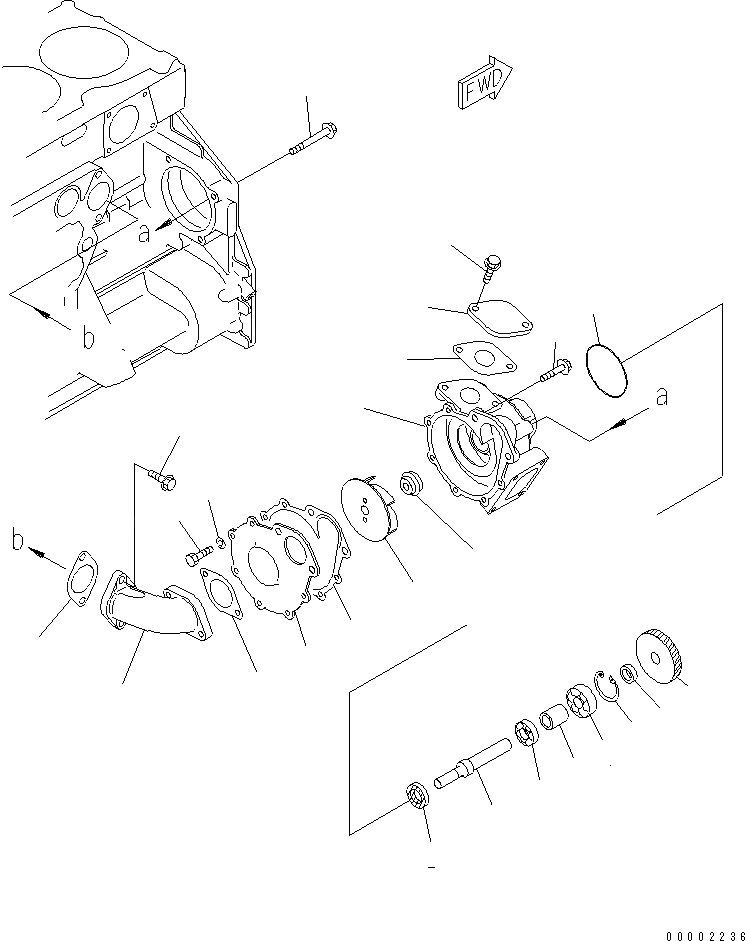 FWD

a

b

a

b

00002236