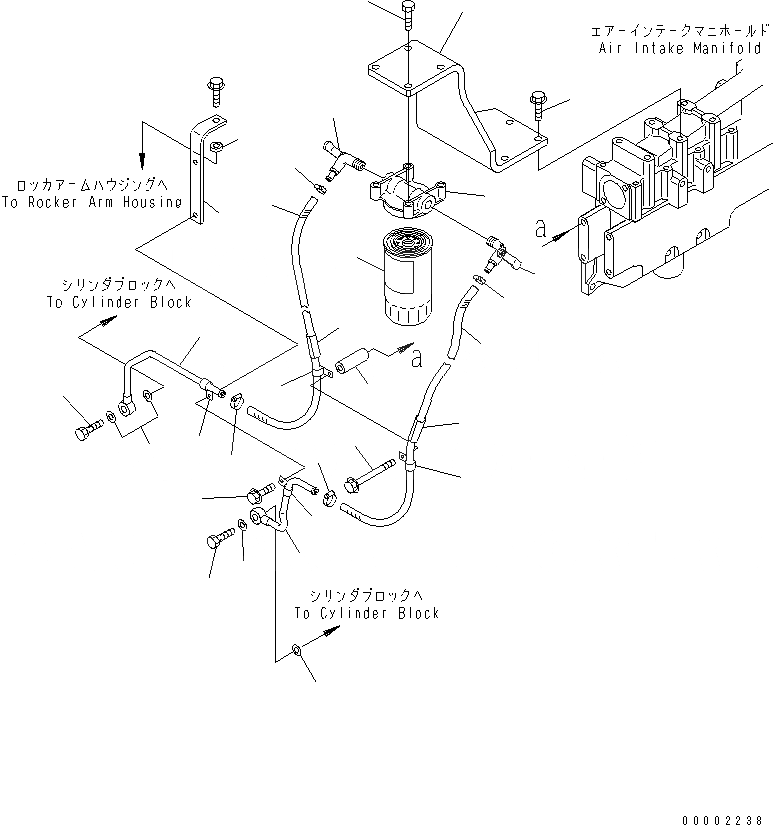 エアーインテークマニホールド
Air Intake Manifold

ロッカアームハウジングへ
To Rocker Arm Housing

a

シリンダブロックへ
To Cylinder Block

a

シリンダブロックへ
To Cylinder Block

00002238