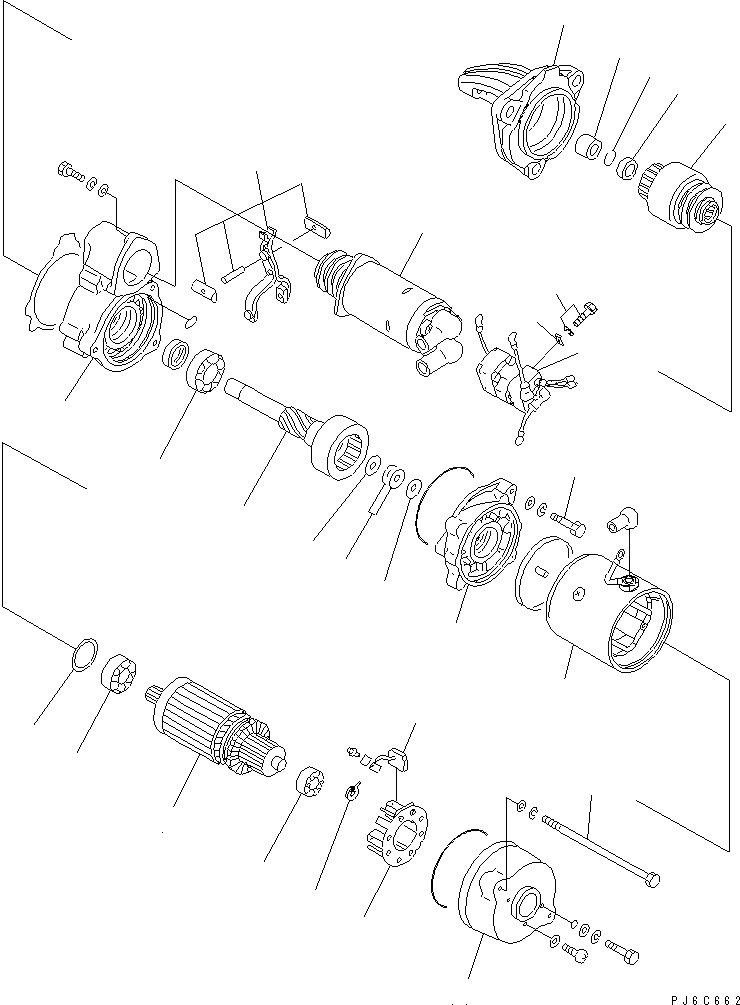 PJ6C662