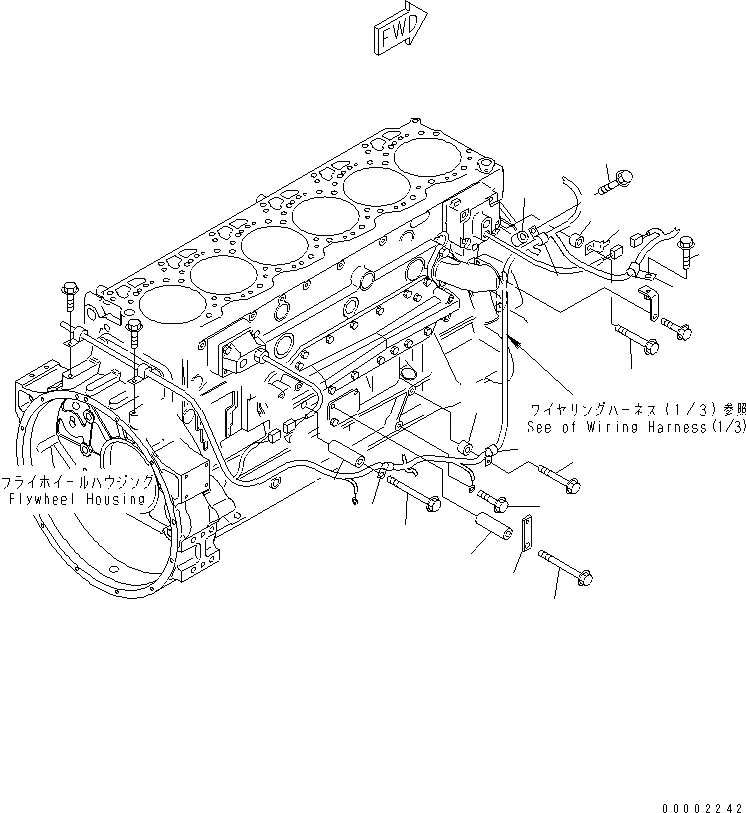 FWD

ワイヤリングハーネス(1/3)参照
See of Wiring Harness(1/3)

フライホイールハウジング
Flywheel Housing

00002242