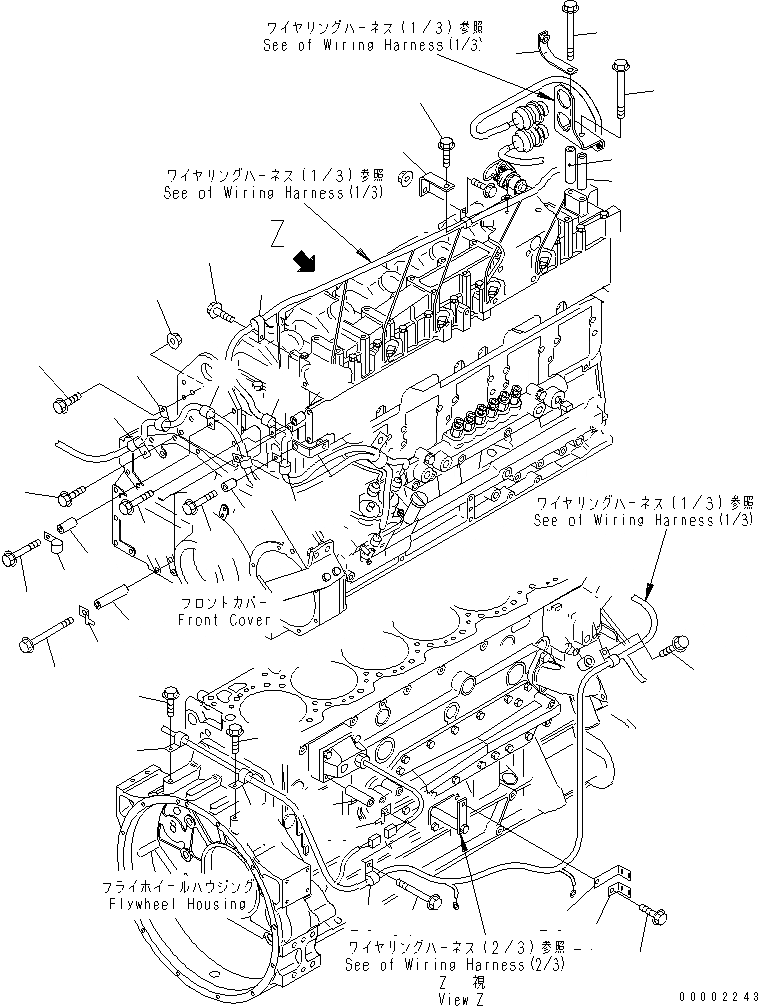 ワイヤリングハーネス(1/3)参照
See of Wiring Harness(1/3)

ワイヤリングハーネス(1/3)参照
See of Wiring Harness(1/3)

Z

ワイヤリングハーネス(1/3)参照
See of Wiring Harness(1/3)

フロントカバー
Front Cover

フライホイールハウジング
Flywheel Housing

ワイヤリングハーネス(2/3)参照
See of Wiring Harness(2/3)
Z 視
View Z

00002243