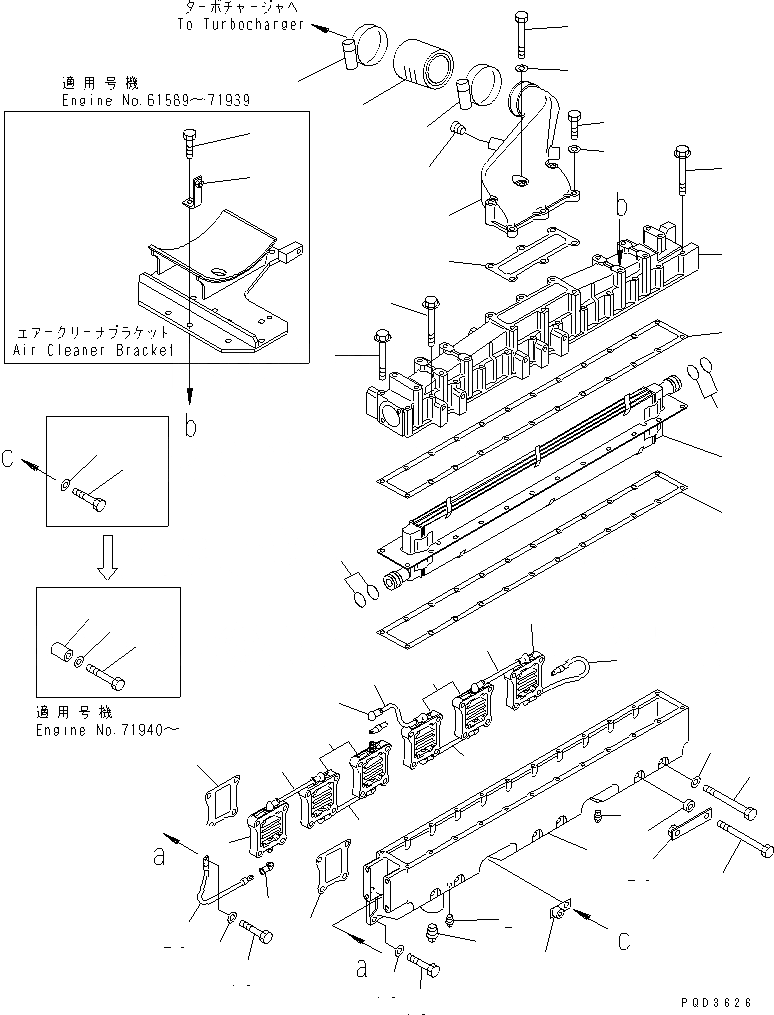 ターボチャージャへ
To Turbocharger

適用号機
Engine No.61589～71939

エアークリーナブラケット
Air Cleaner Bracket

b

b

C

適用号機
Engine No.71940～

a

a

c

PQD3626