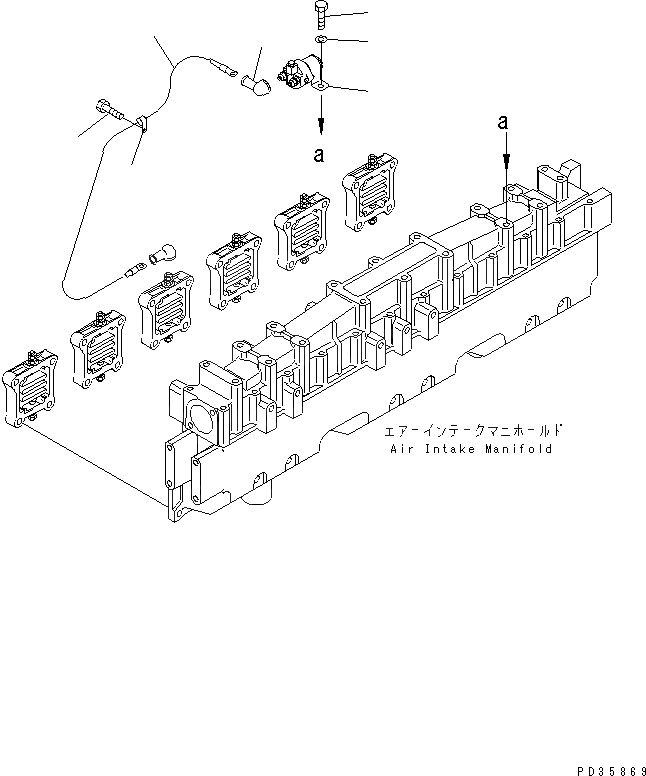 a

a

エアーインテークマニホールド
Air Intake Manifold

PD35869