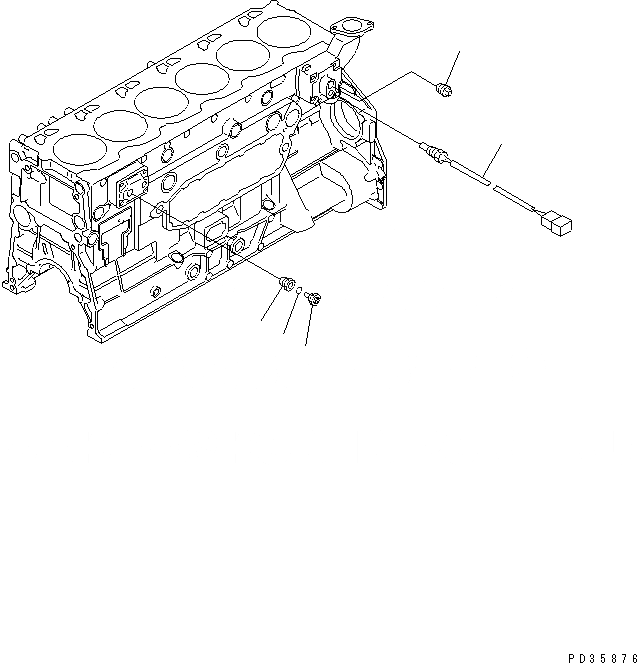 PD35876