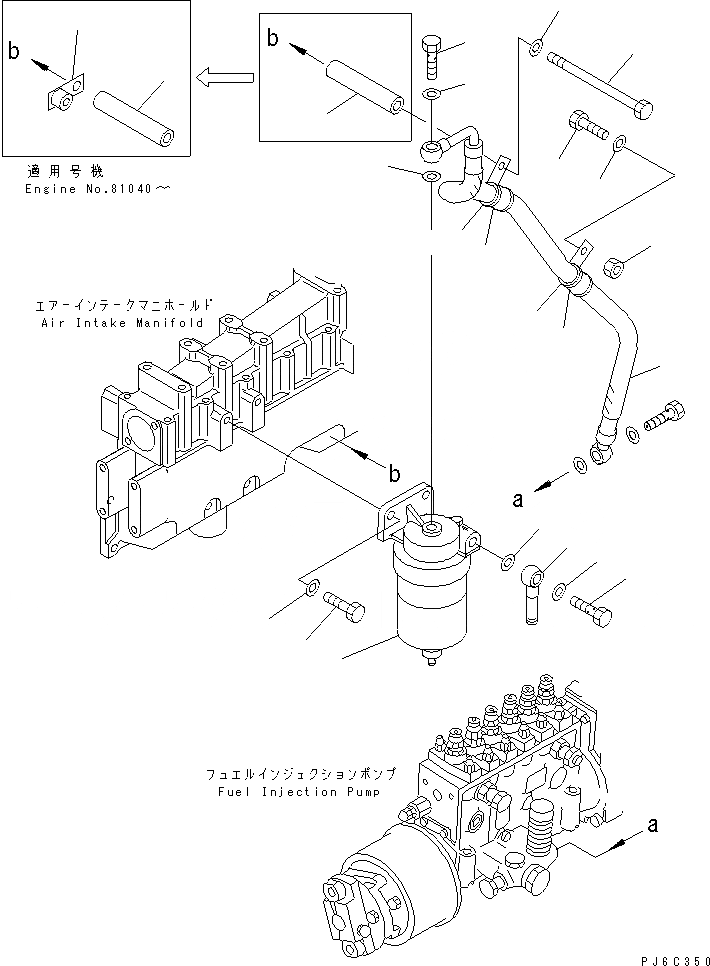 b

b

適用号機
Engine No.81040～

エアーインテークマニホールド
Air Intake Manifold

b

a

フュエルインジェクションポンプ
Fuel Injection Pump

a

PJ6C350