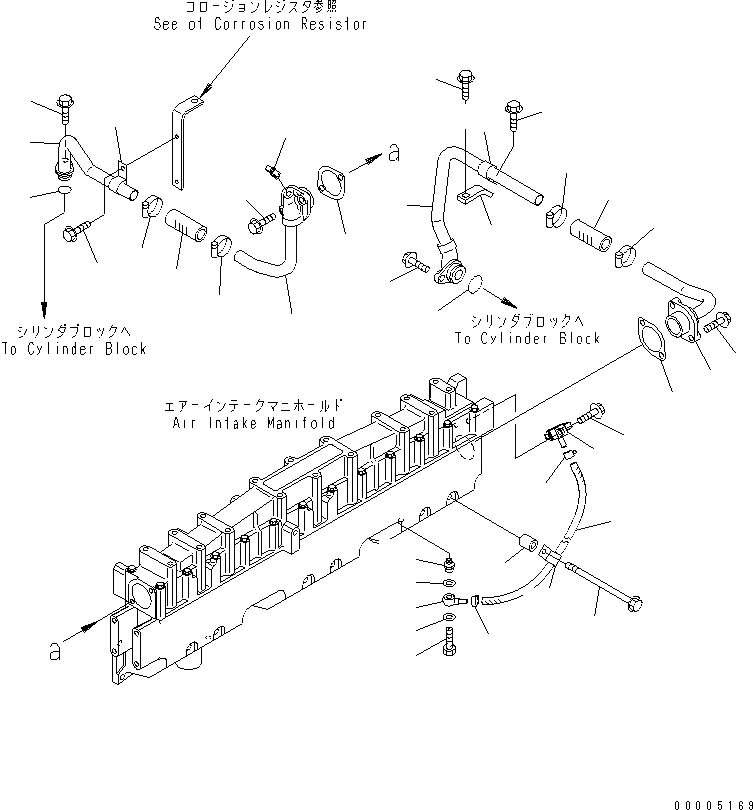 コロージョンレジスタ参照
See of Corrosion Resistor

a

シリンダブロックへ
To Cylinder Block

シリンダブロックへ
To Cylinder Block

エアーインテークマニホールド
Air Intake Manifold

a

00005169