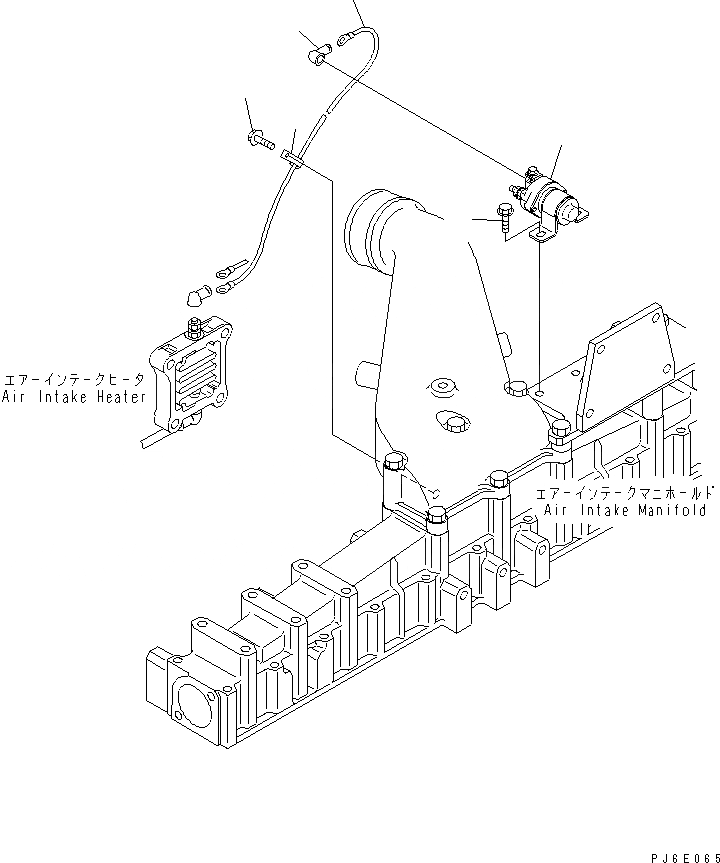 エアーインテークヒータ
Air Intake Heater

エアーインテークマニホールド
Air Intake Manifold

PJ6E065