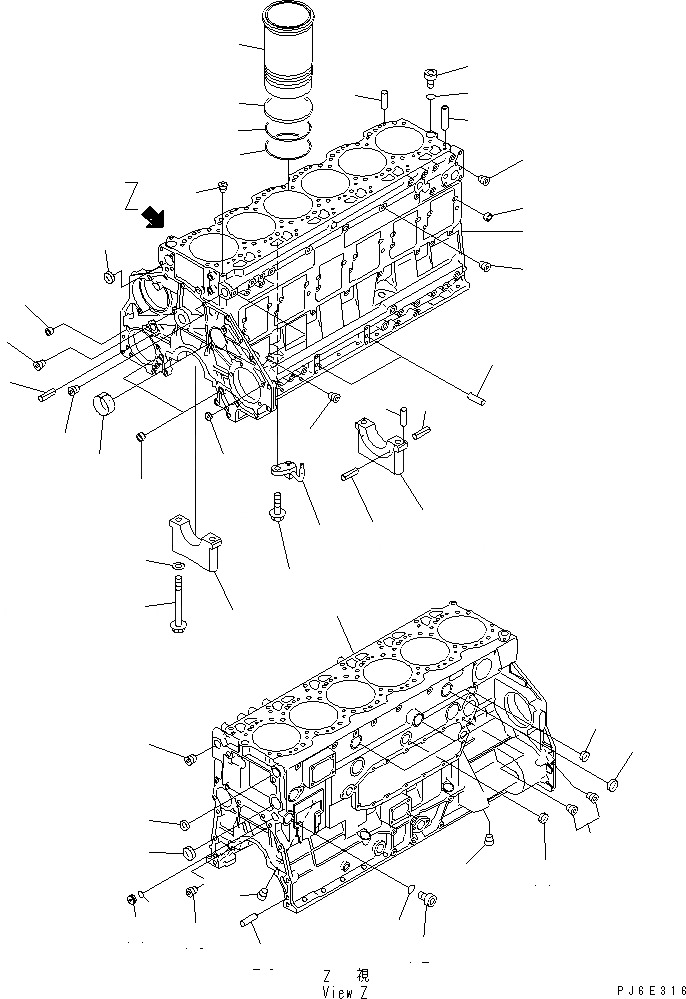 Z

Z 視
View Z

PJ6E316