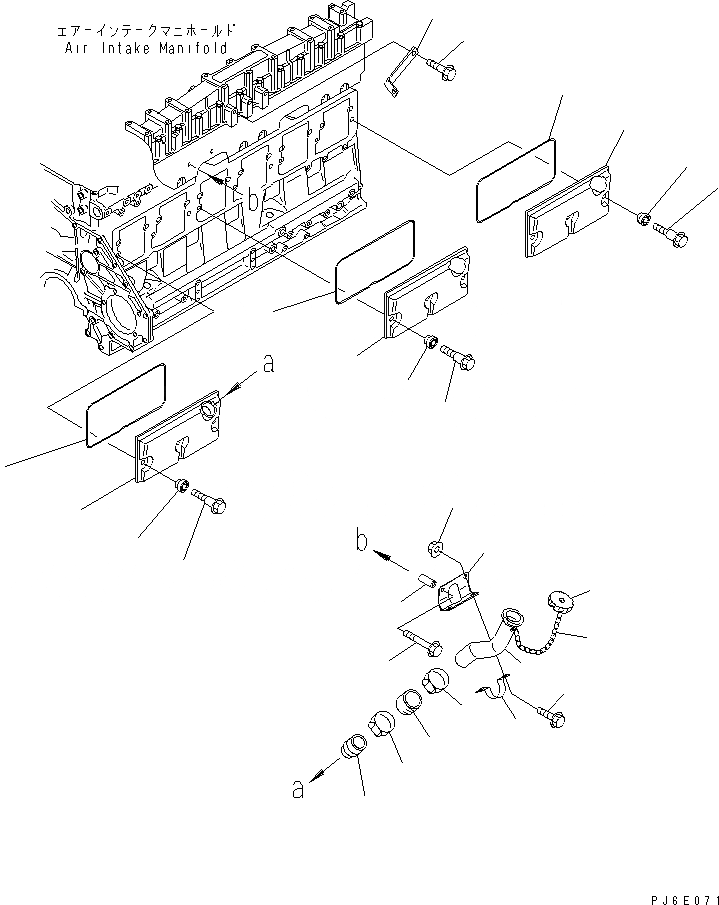 エアーインテークマニホールド
Air Intake Manifold

b

a

b

a

PJ6E071