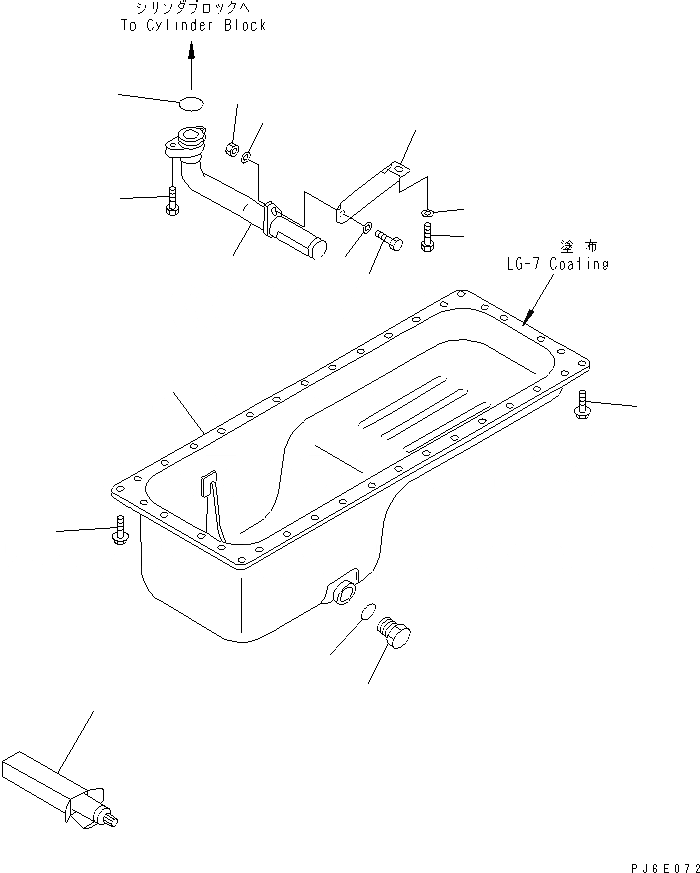 シリンダブロックへ
To Cylinder Block

塗布
LG-7 Coating

PJ6E072