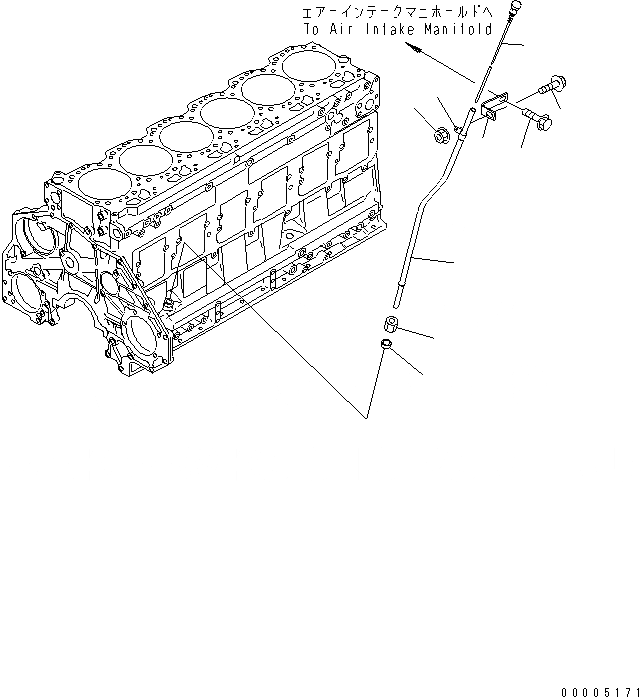 エアーインテークマニホールドへ
To Air Intake Manifold

00005171