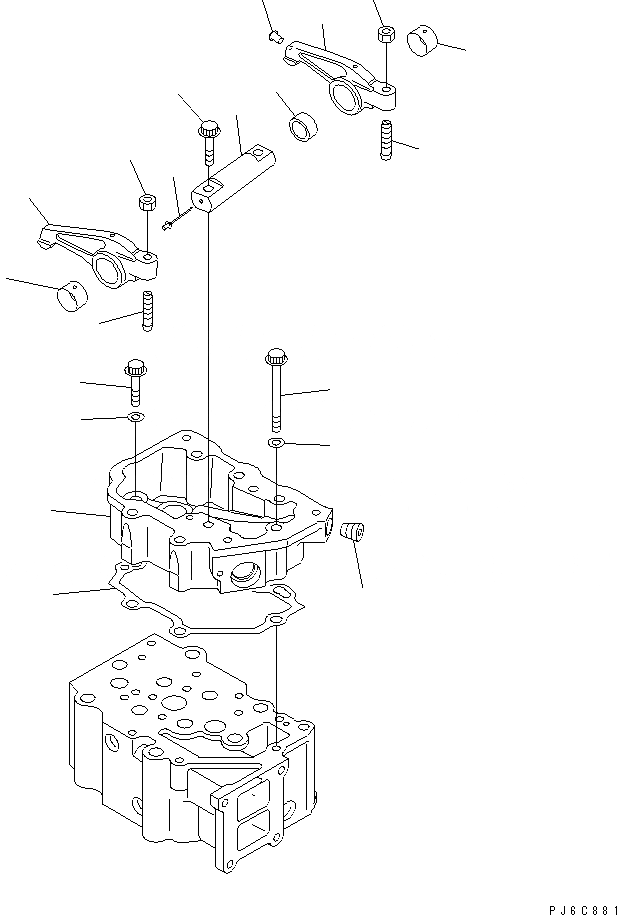 PJ6C881