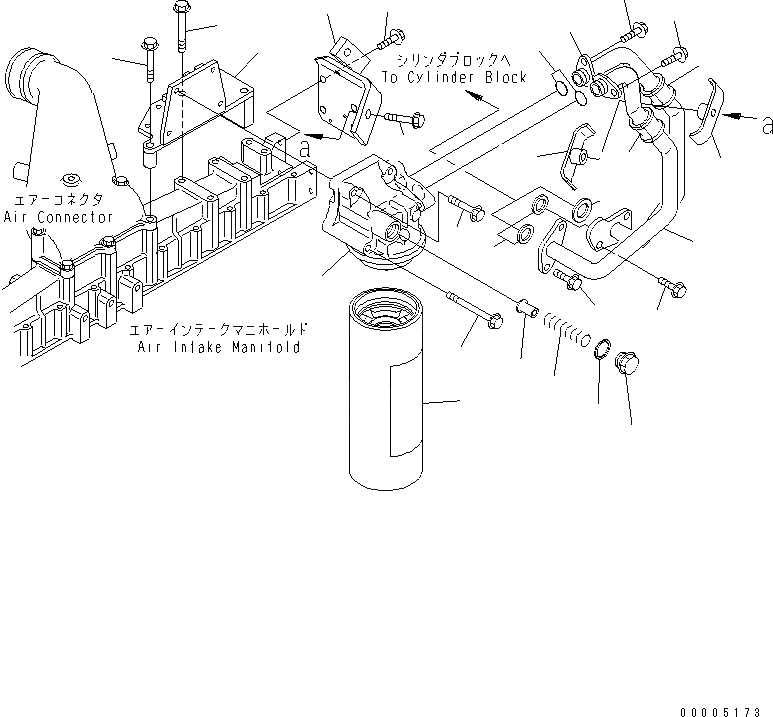 シリンダブロックへ
To Cylinder Block

a

a

エアーコネクタ
Air Connector

エアーインテークマニホールド
Air Intake Manifold

00005173