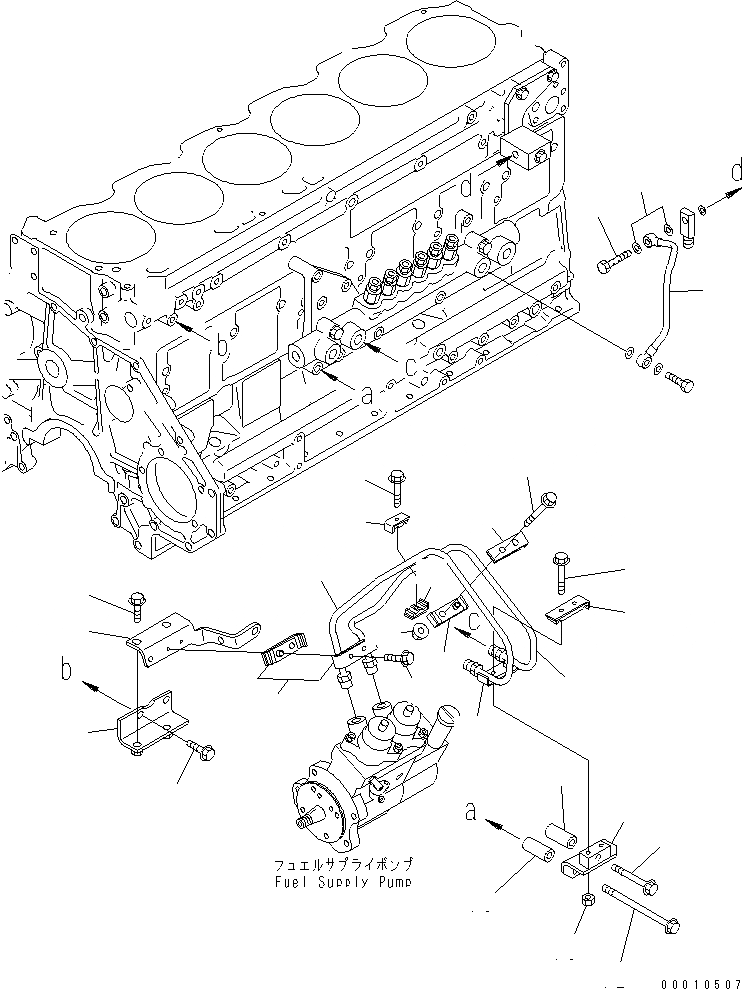 d
d
b
c
a
c
b
a
フュエルサプライポンプ
Fuel Supply Pump
00010507