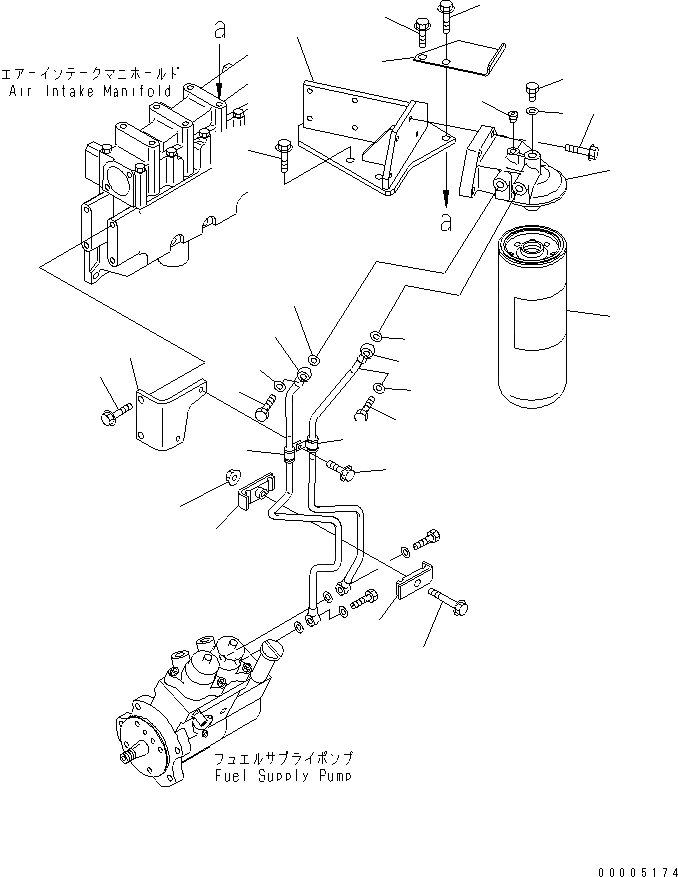 a

エアーインテークマニホールド
Air Intake Manifold

a

フュエルサプライポンプ
Fuel Supply Pump

00005174