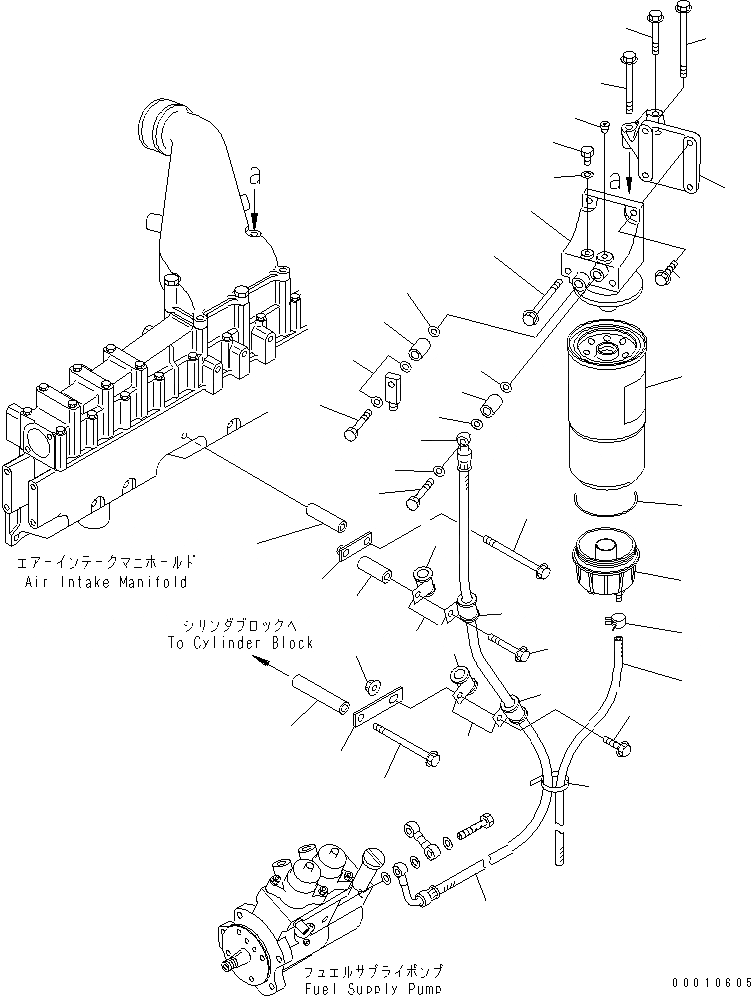 a

a

エアーインテークマニホールド
Air Intake Manifold

シリンダブロックへ
To Cylinder Block

フュエルサプライポンプ
Fuel Supply Pump

00010605