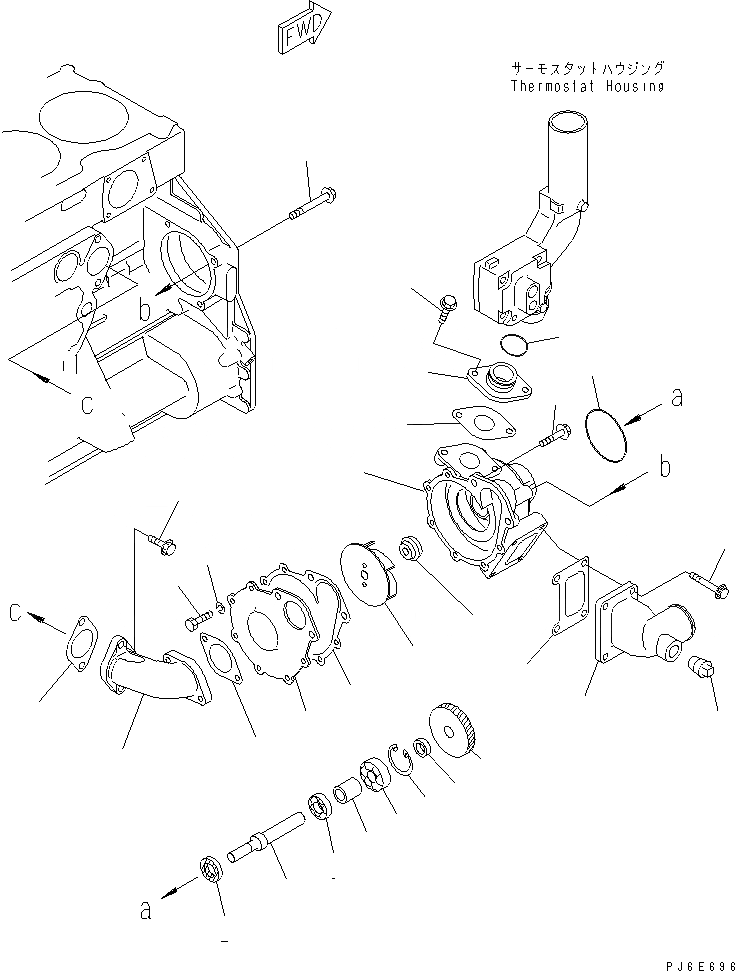 FWD

サーモスタットハウジング
Thermostat Housing

b

c

a

b

c

a

PJ6E696