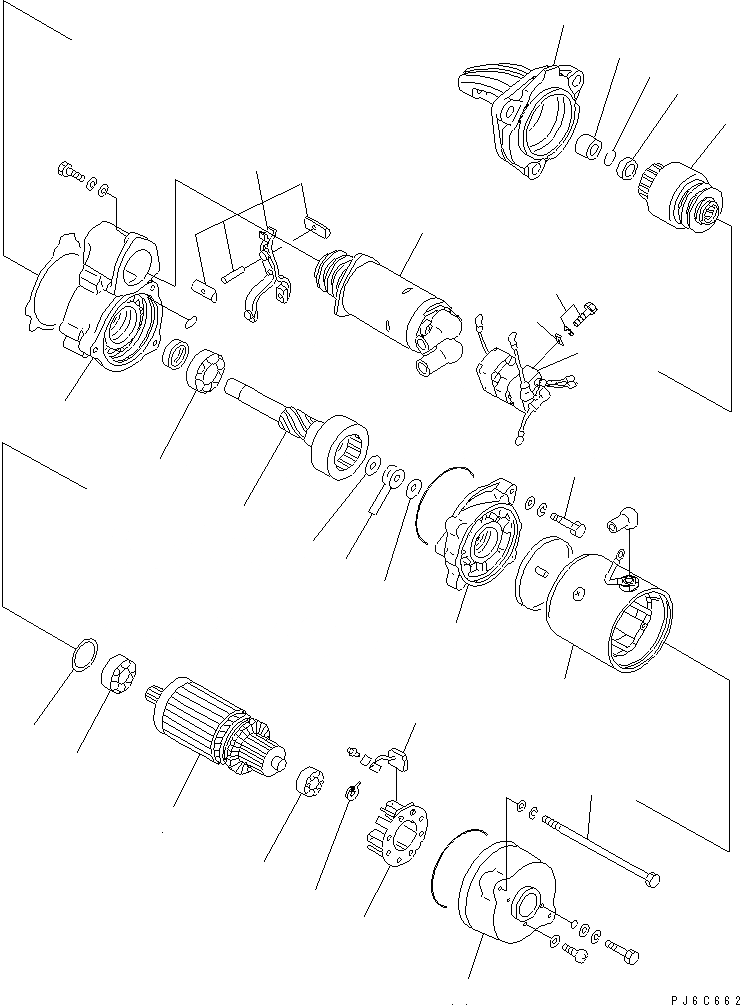 PJ6C662