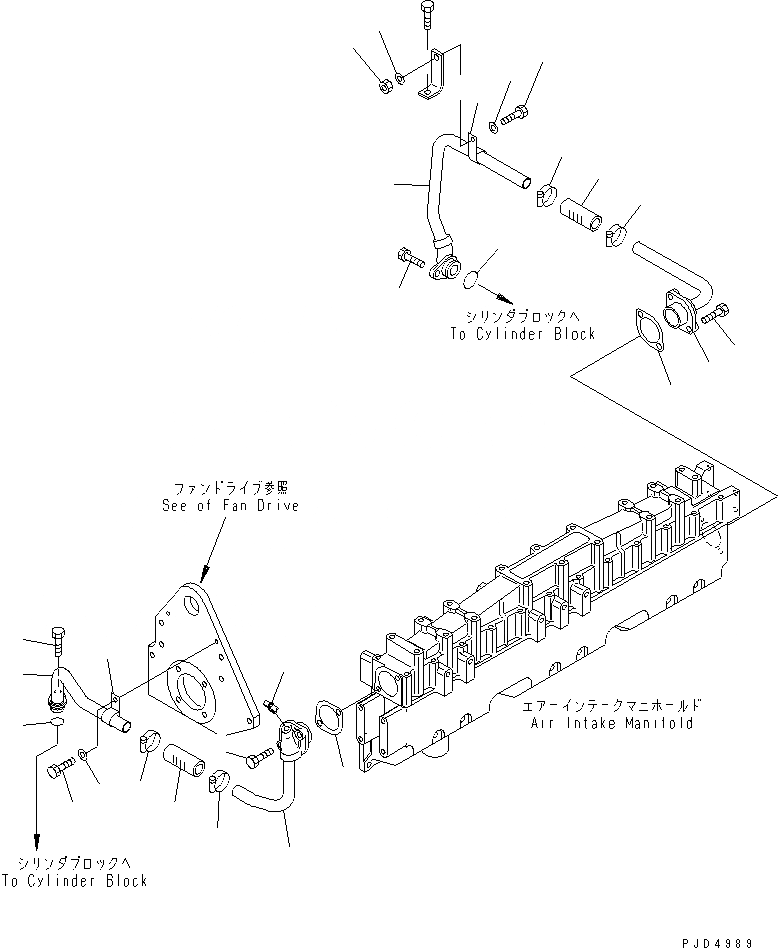 シリンダブロックへ
To Cylinder Block

ファンドライブ参照
See of Fan Drive

エアーインテークマニホールド
Air Intake Manifold

シリンダブロックへ
To Cylinder Block

PJD4989