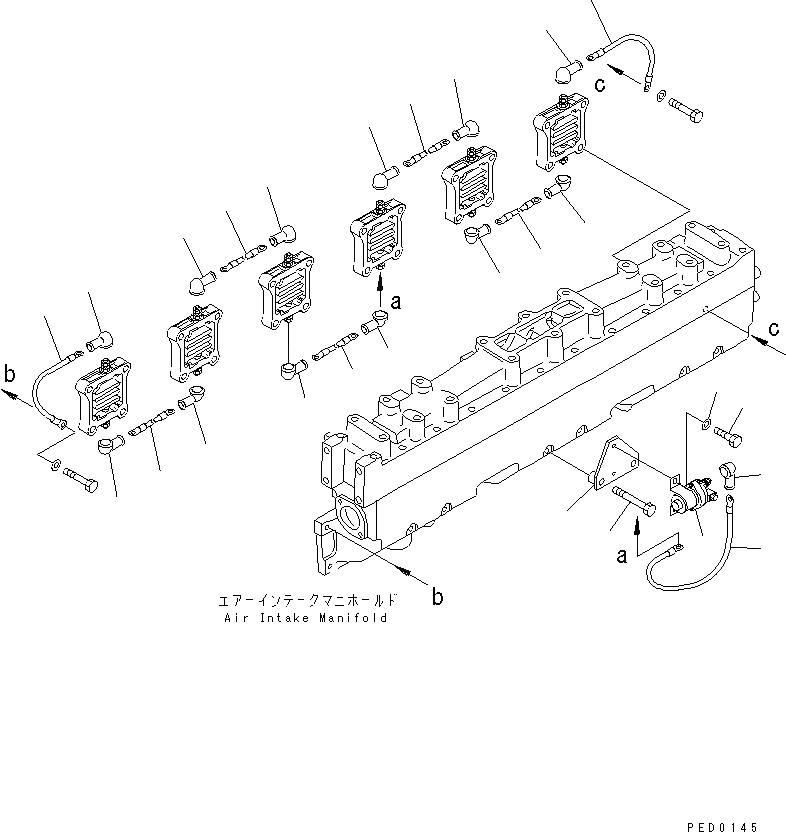 c
a
c
b
a
b
エアーインテークマニホールド
Air Intake Manifold
PED0145