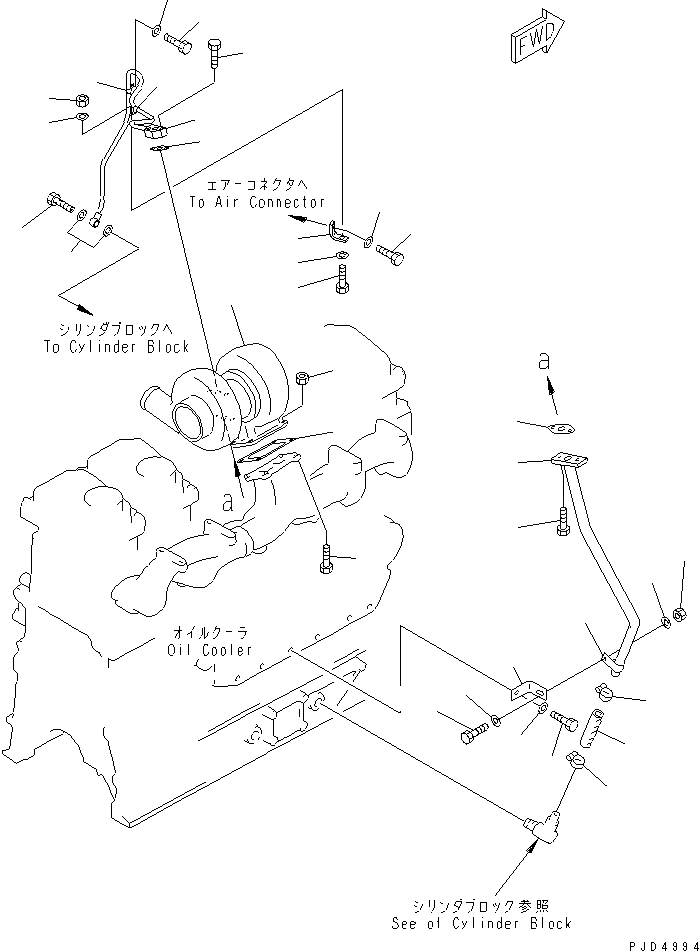 FWD

エアーコネクタへ
To Air Connector

シリンダブロックへ
To Cylinder Block

a

a

オイルクーラ
Oil Cooler

シリンダブロック参照
See of Cylinder Block

PJD4994