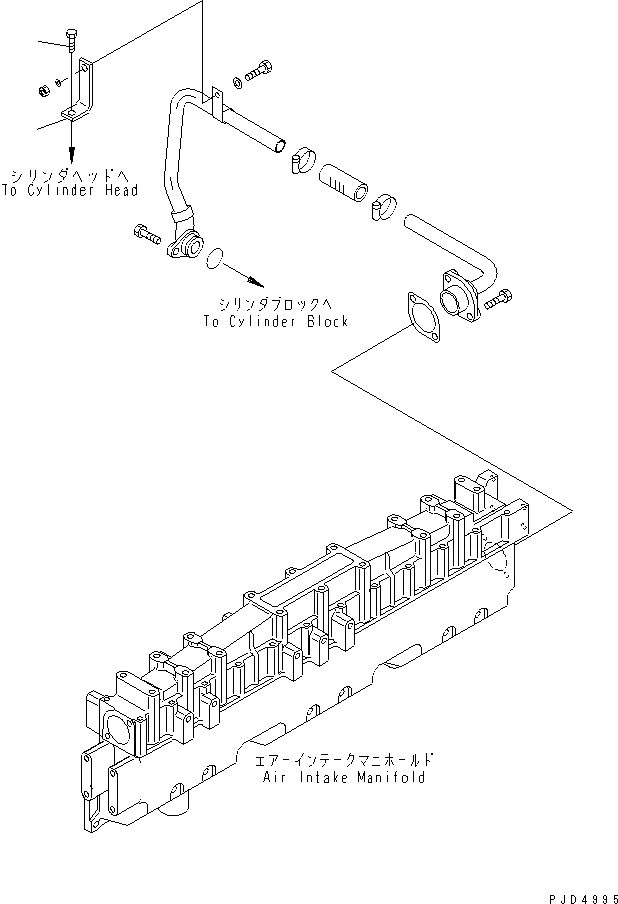 シリンダヘッドへ
To Cylinder Head

シリンダブロックへ
To Cylinder Block

エアーインテークマニホールド
Air Intake Manifold

PJD4995