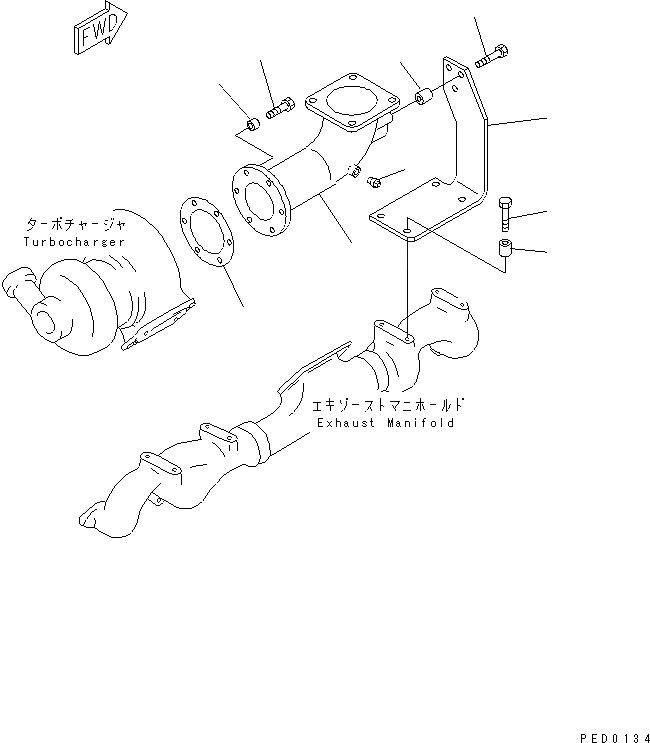 FWD

ターボチャージャ
Turbocharger

エキゾーストマニホールド
Exhaust Manifold

PED0134