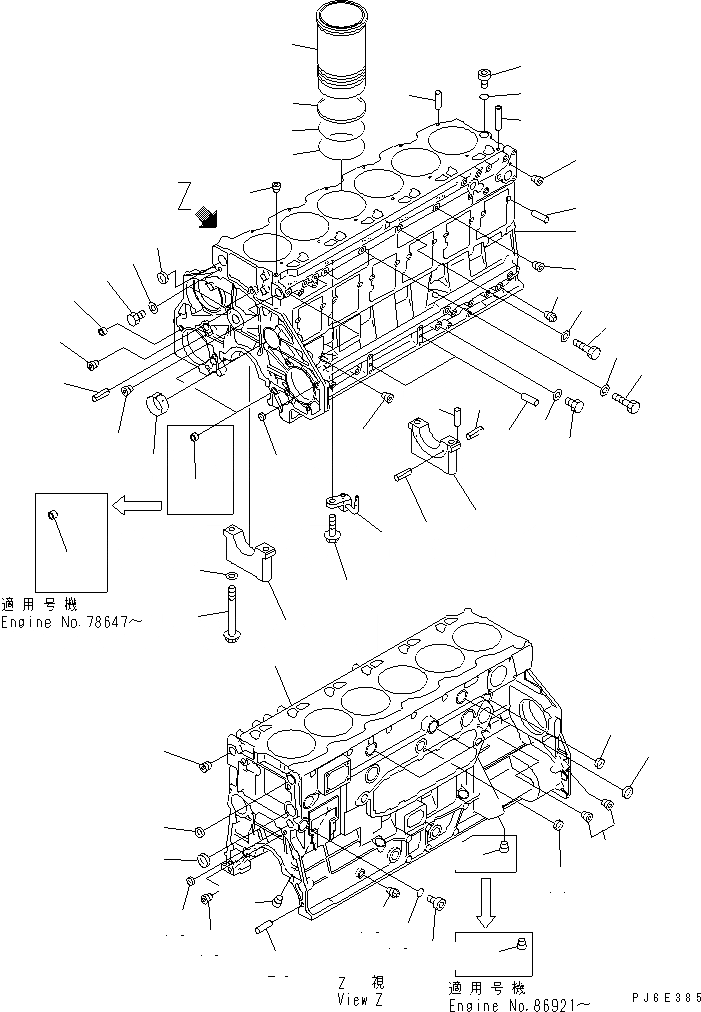 Z

適用号機
Engine No.78647~

Z 視
View Z

適用号機
Engine No.86921~

PJ6E385