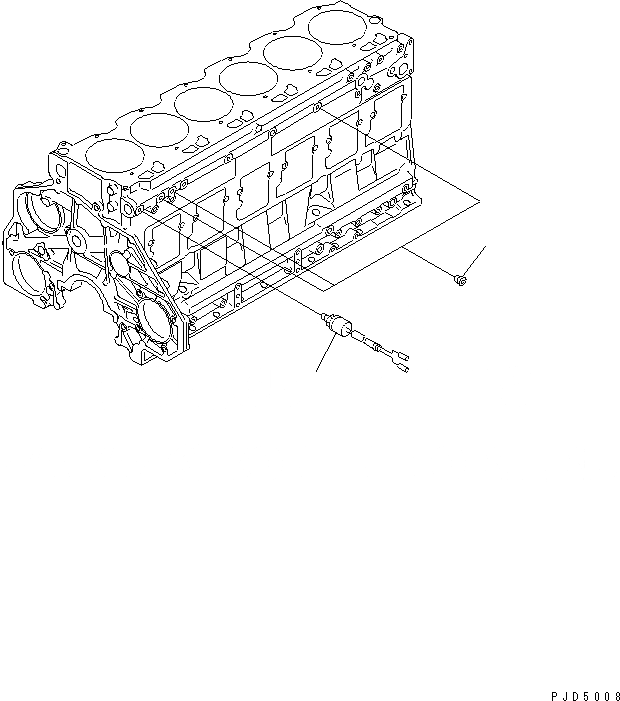 PJD5008