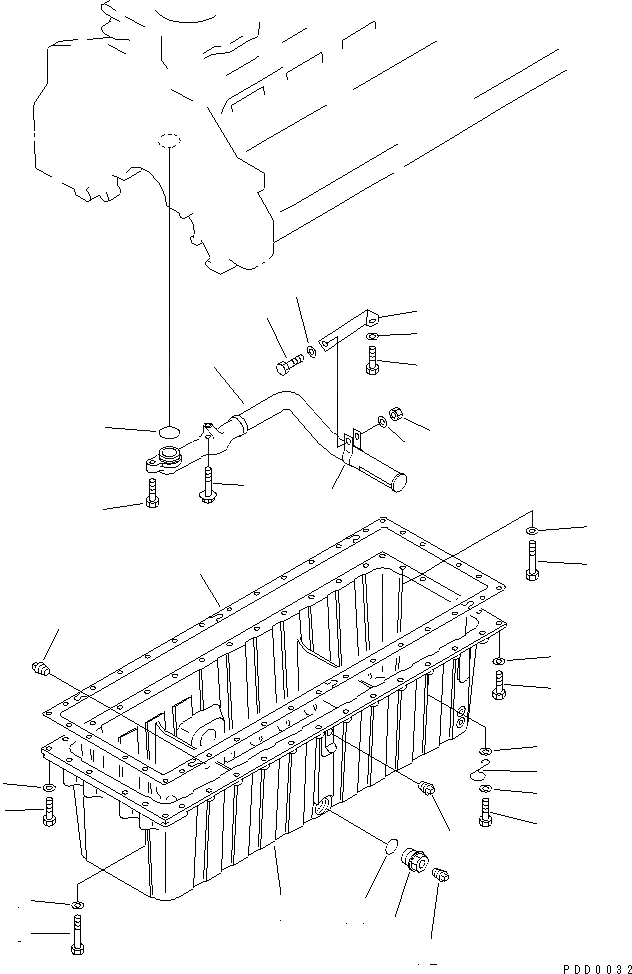 PDD0032