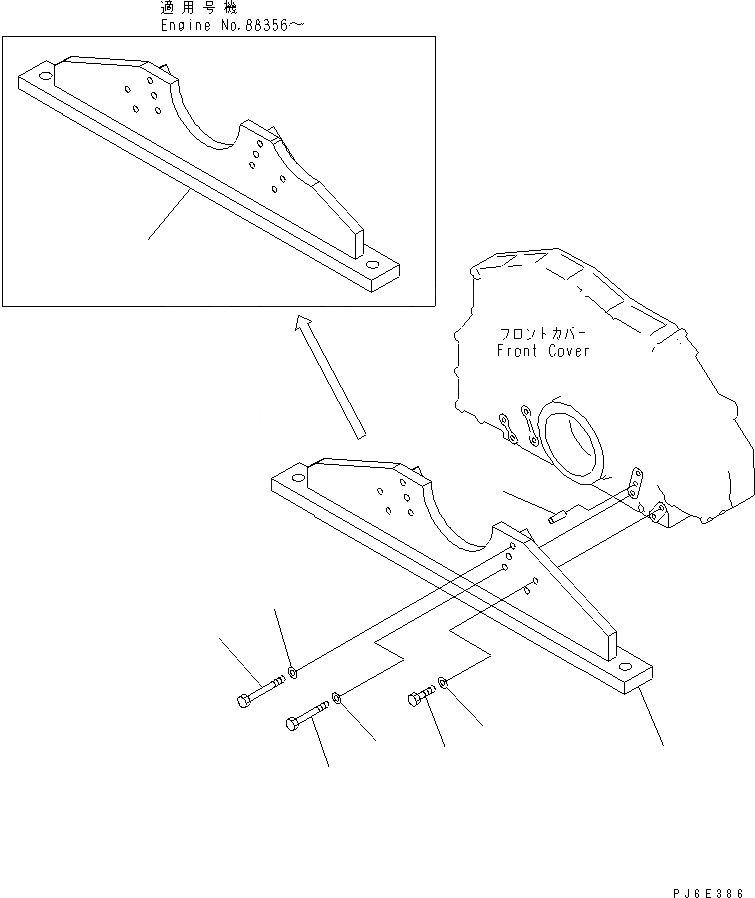 適用号機
Engine No.88356~

フロントカバー
Front Cover

PJ6E386