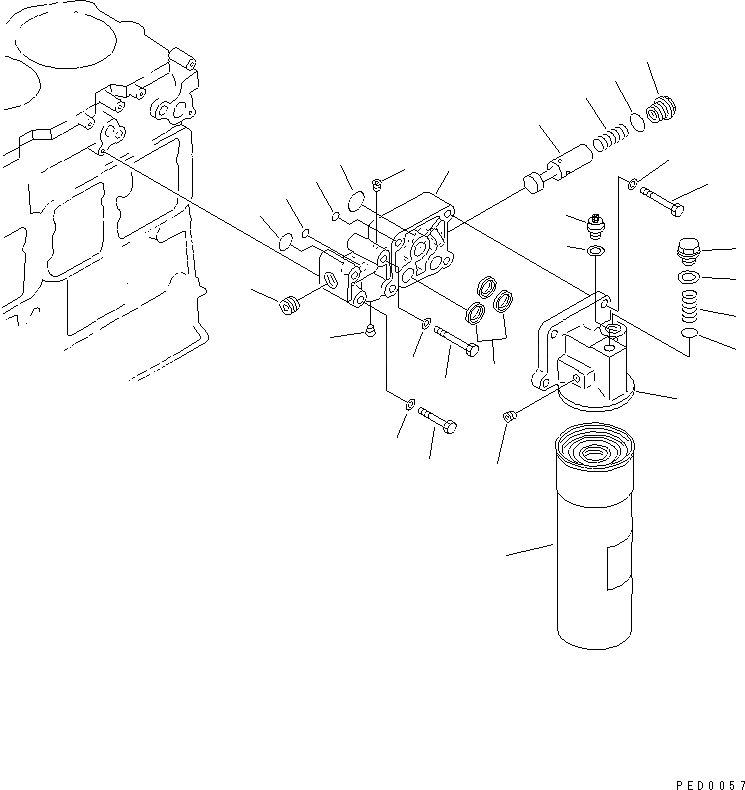 PED0057