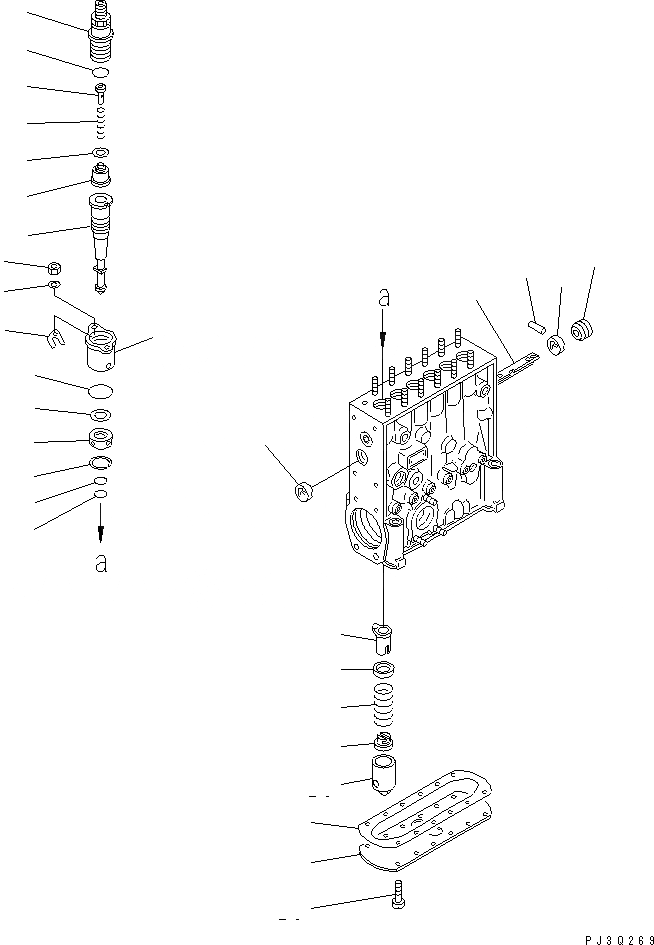 a

a

PJ30269